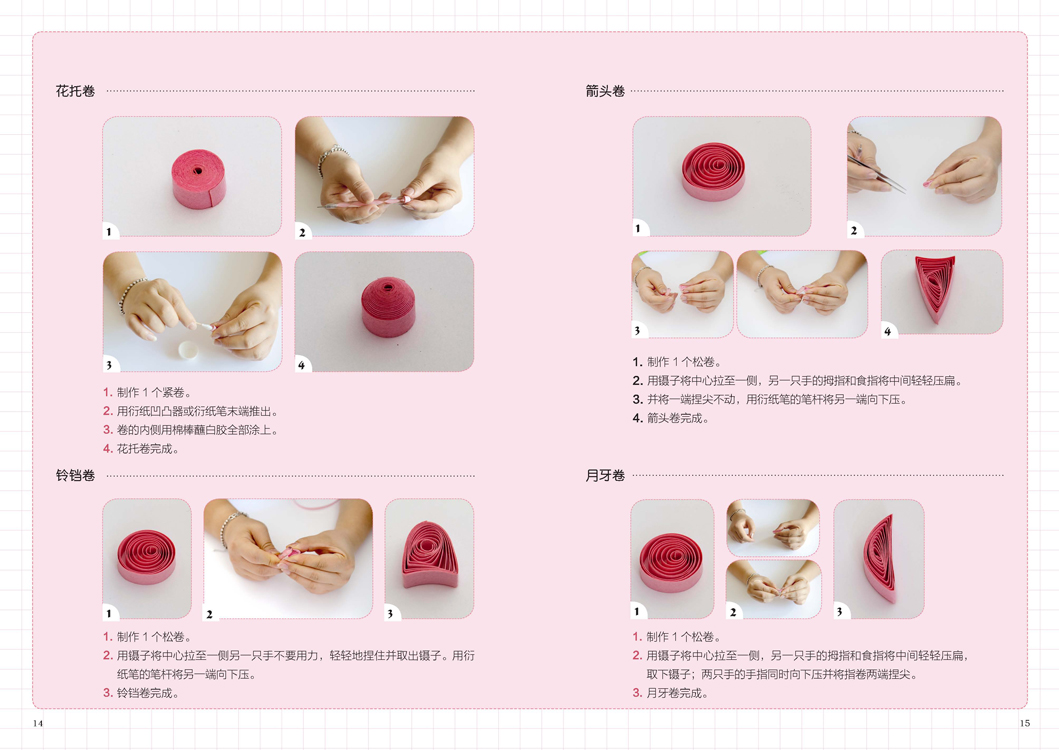 花托卷

1

2

3

4

1. 制作 1 个紧卷。
2. 用衍纸凹凸器或衍纸笔末端推出。
3. 卷的内侧用棉棒蘸白胶全部涂上。
4. 花托卷完成。

铃铛卷

1

2

3

1. 制作 1 个松卷。
2. 用镊子将中心拉至一侧另一只手不要用力，轻轻地捏住并取出镊子。用衍纸笔的笔杆将另一端向下压。
3. 铃铛卷完成。

14

箭头卷

1

2

3

4

1. 制作 1 个松卷。
2. 用镊子将中心拉至一侧，另一只手的拇指和食指将中间轻轻压扁。
3. 并将一端捏尖不动，用衍纸笔的笔杆将另一端向下压。
4. 箭头卷完成。

月牙卷

1

2

3

1. 制作 1 个松卷。
2. 用镊子将中心拉至一侧，另一只手的拇指和食指将中间轻轻压扁，取下镊子；两只手的手指同时向下压并将指卷两端捏尖。
3. 月牙卷完成。

15